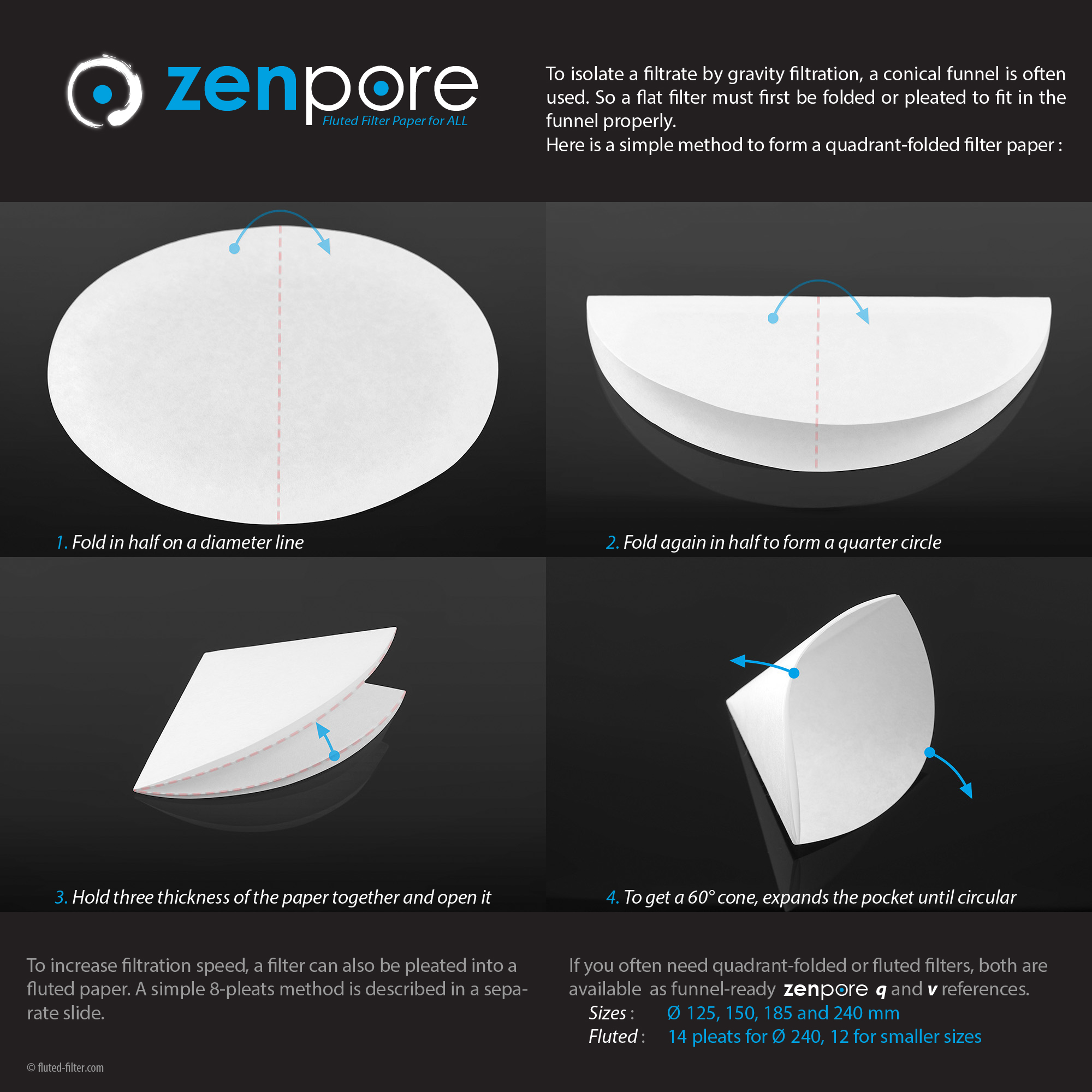 zenpore
Fluted Filter Paper for ALL

To isolate a filtrate by gravity filtration, a conical funnel is often used. So a flat filter must first be folded or pleated to fit in the funnel properly.
Here is a simple method to form a quadrant-folded filter paper :

1. Fold in half on a diameter line

2. Fold again in half to form a quarter circle

3. Hold three thickness of the paper together and open it

4. To get a 60° cone, expands the pocket until circular

To increase filtration speed, a filter can also be pleated into a fluted paper. A simple 8-pleats method is described in a separate slide.

If you often need quadrant-folded or fluted filters, both are available as funnel-ready zenpore q and v references.
Sizes : Ø 125, 150, 185 and 240 mm
Fluted : 14 pleats for Ø 240, 12 for smaller sizes

© fluted-filter.com